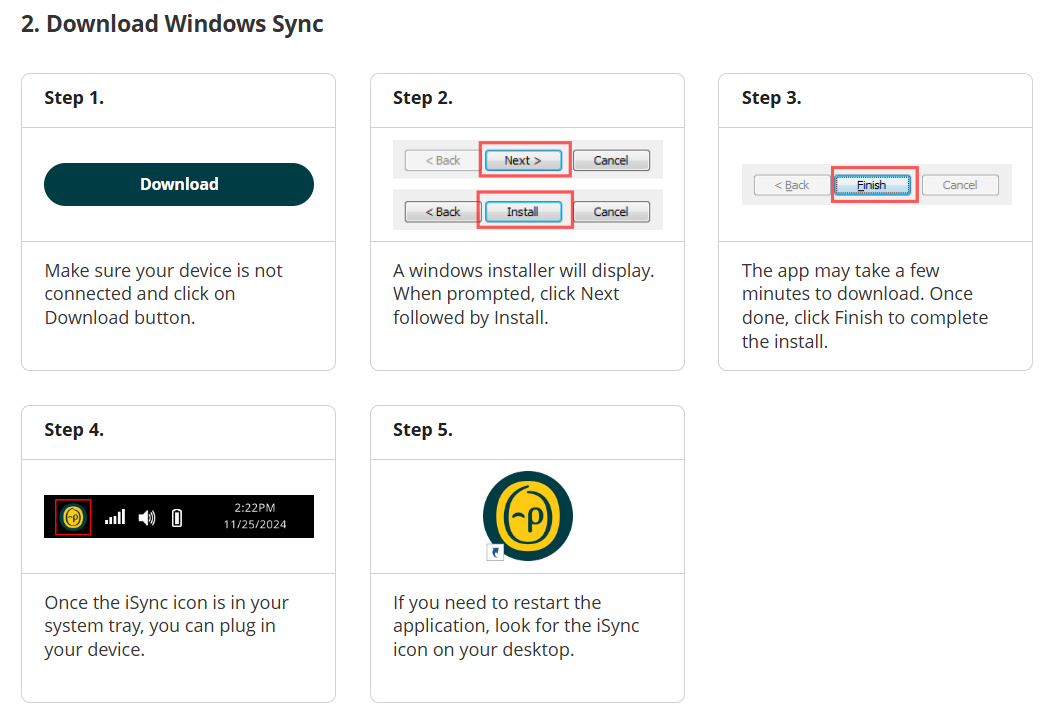 2. Download Windows Sync

Step 1.

Download

Make sure your device is not connected and click on Download button.

Step 2.

< Back Next > Cancel

< Back Install Cancel

A windows installer will display. When prompted, click Next followed by Install.

Step 3.

< Back Finish Cancel

The app may take a few minutes to download. Once done, click Finish to complete the install.

Step 4.

2:22PM
11/25/2024

Once the iSync icon is in your system tray, you can plug in your device.

Step 5.

If you need to restart the application, look for the iSync icon on your desktop.